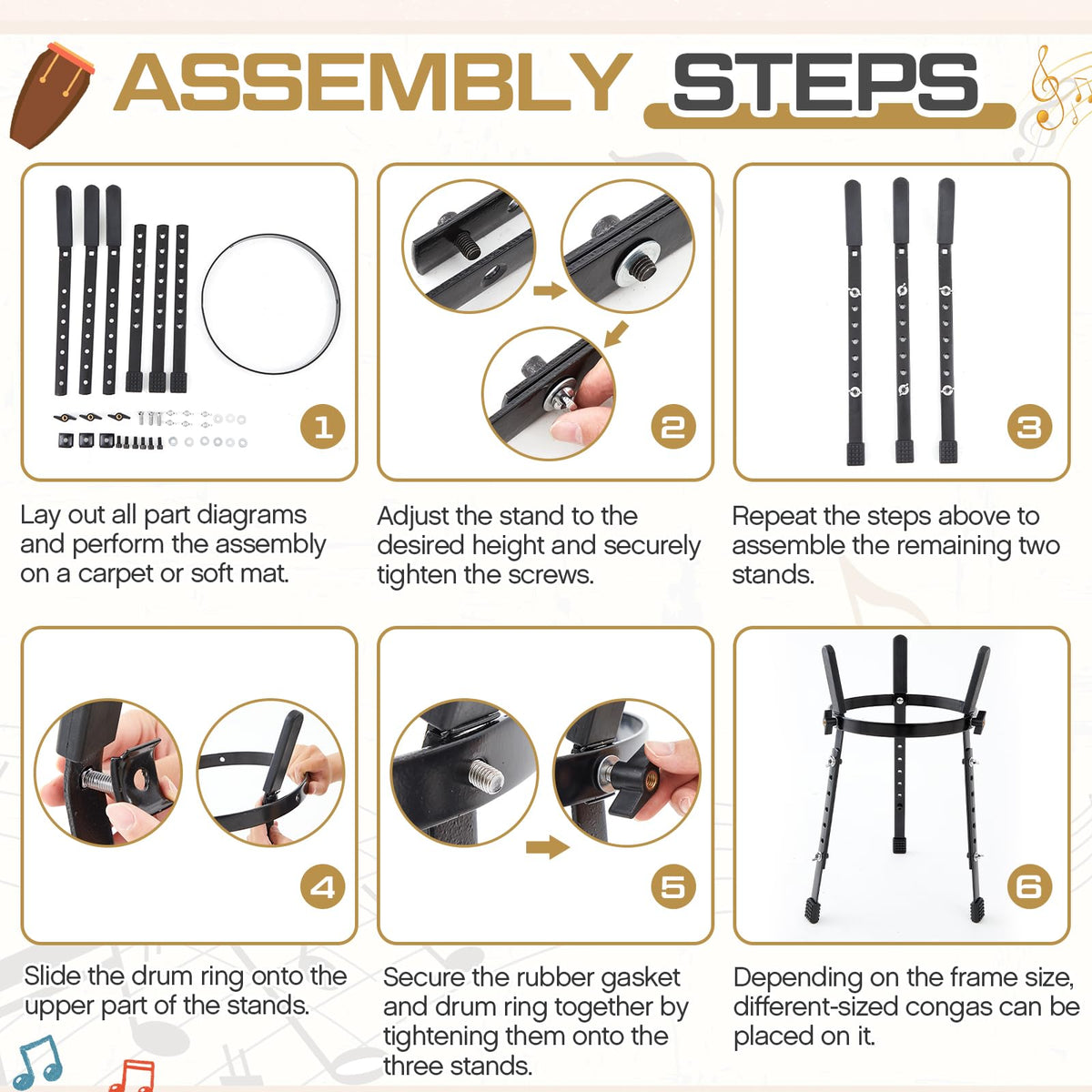 ASSEMBLY STEPS

1

Lay out all part diagrams and perform the assembly on a carpet or soft mat.

2

Adjust the stand to the desired height and securely tighten the screws.

3

Repeat the steps above to assemble the remaining two stands.

4

Slide the drum ring onto the upper part of the stands.

5

Secure the rubber gasket and drum ring together by tightening them onto the three stands.

6

Depending on the frame size, different-sized congas can be placed on it.